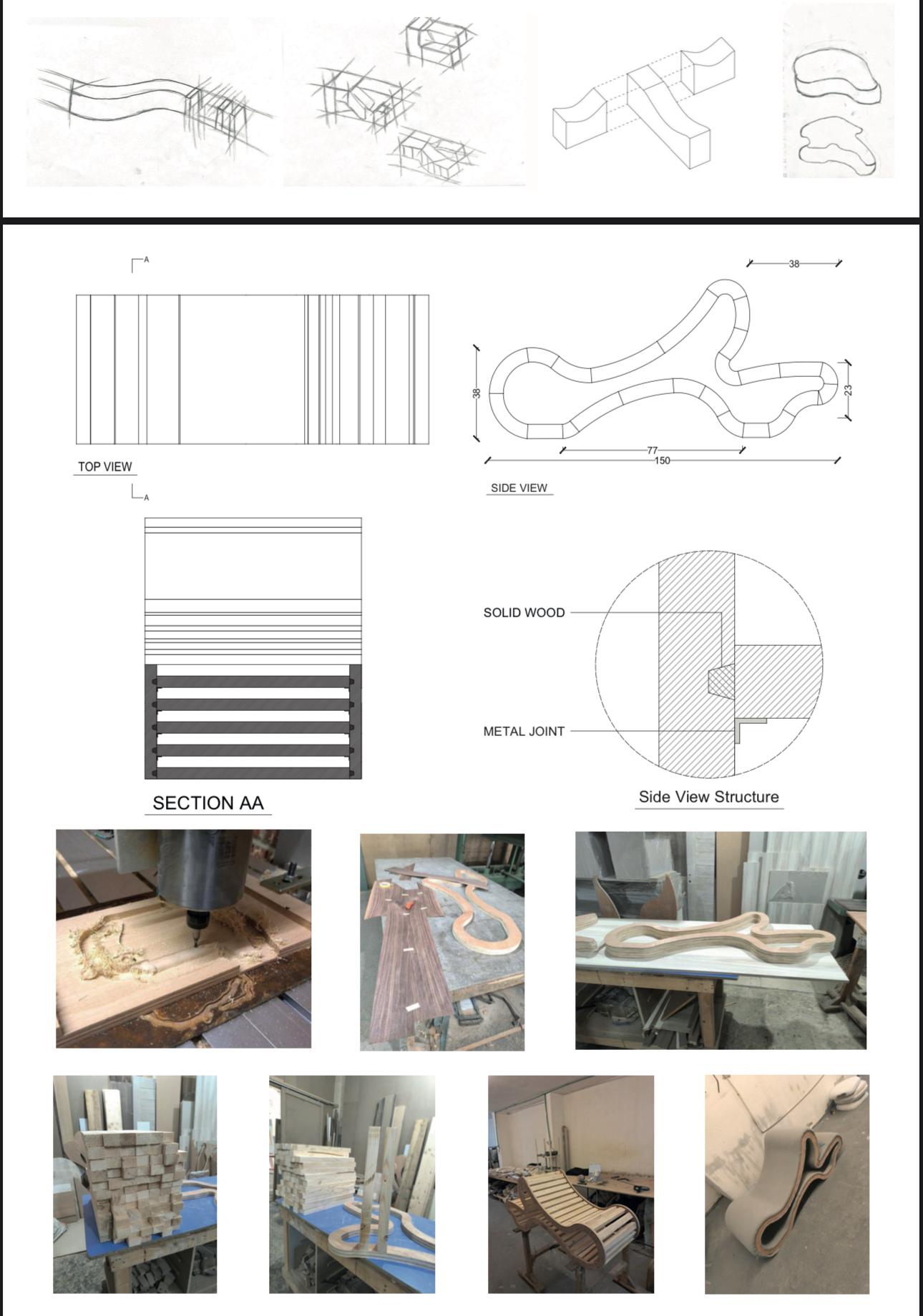 A

TOP VIEW

A

38

38

23

77

150

SIDE VIEW

SOLID WOOD

METAL JOINT

SECTION AA

Side View Structure